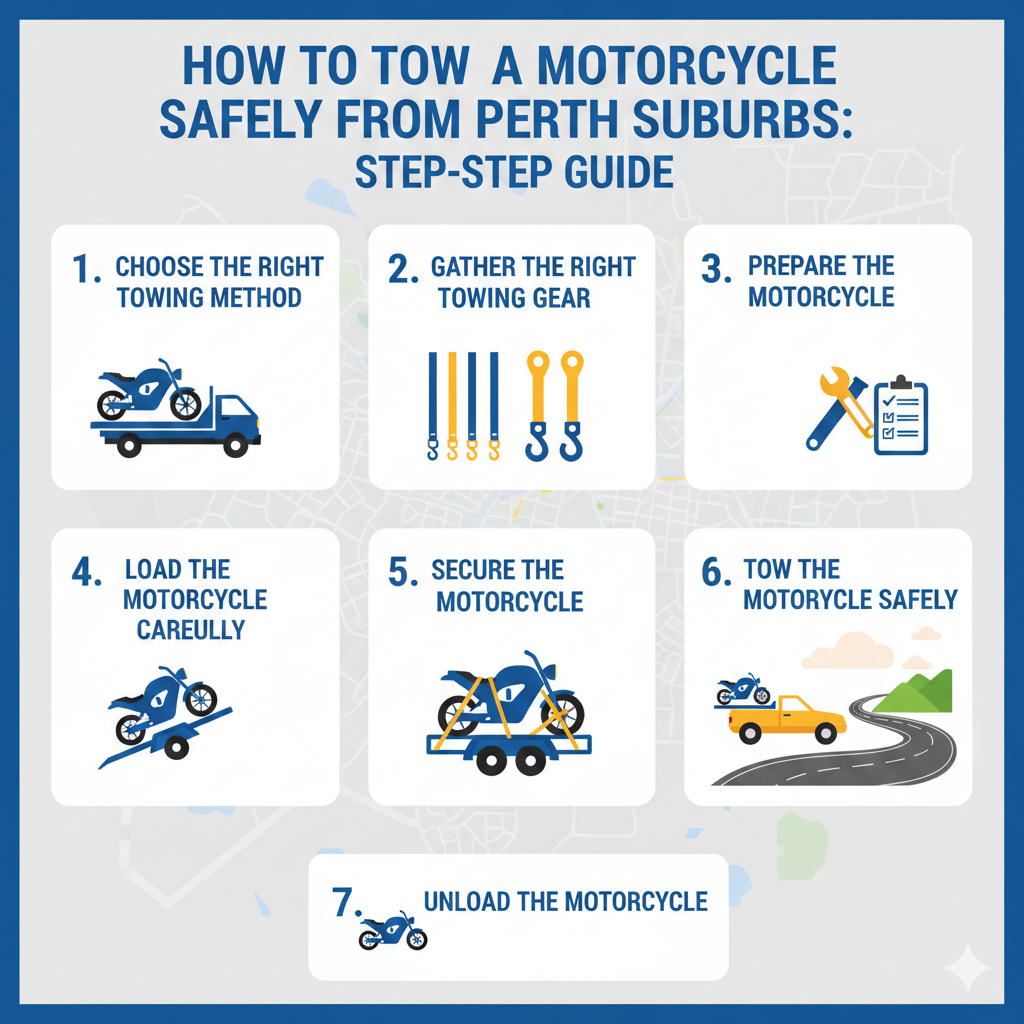 HOW TO TOW A MOTORCYCLE SAFELY FROM PERTH SUBURBS: STEP-STEP GUIDE

1. CHOOSE THE RIGHT TOWING METHOD

2. GATHER THE RIGHT TOWING GEAR

3. PREPARE THE MOTORCYCLE

4. LOAD THE MOTORCYCLE CAREULLY

5. SECURE THE MOTORCYCLE

6. TOW THE MOTORYCLE SAFELY

7. UNLOAD THE MOTORCYCLE